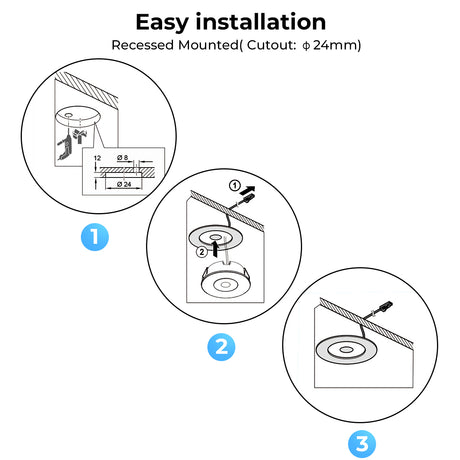 Easy installation

Recessed Mounted( Cutout: ϕ 24mm)

12

Ø 8

Ø 24

1

①

②

2

3