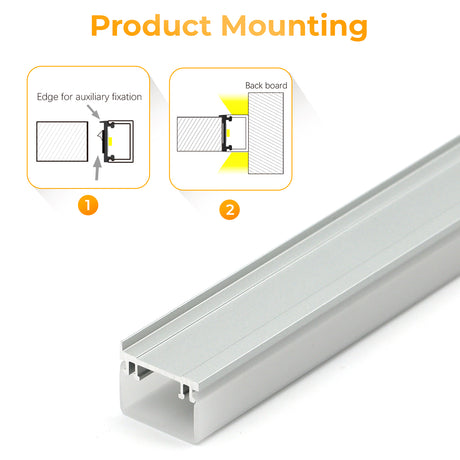 Product Mounting

Edge for auxiliary fixation

1

Back board

2