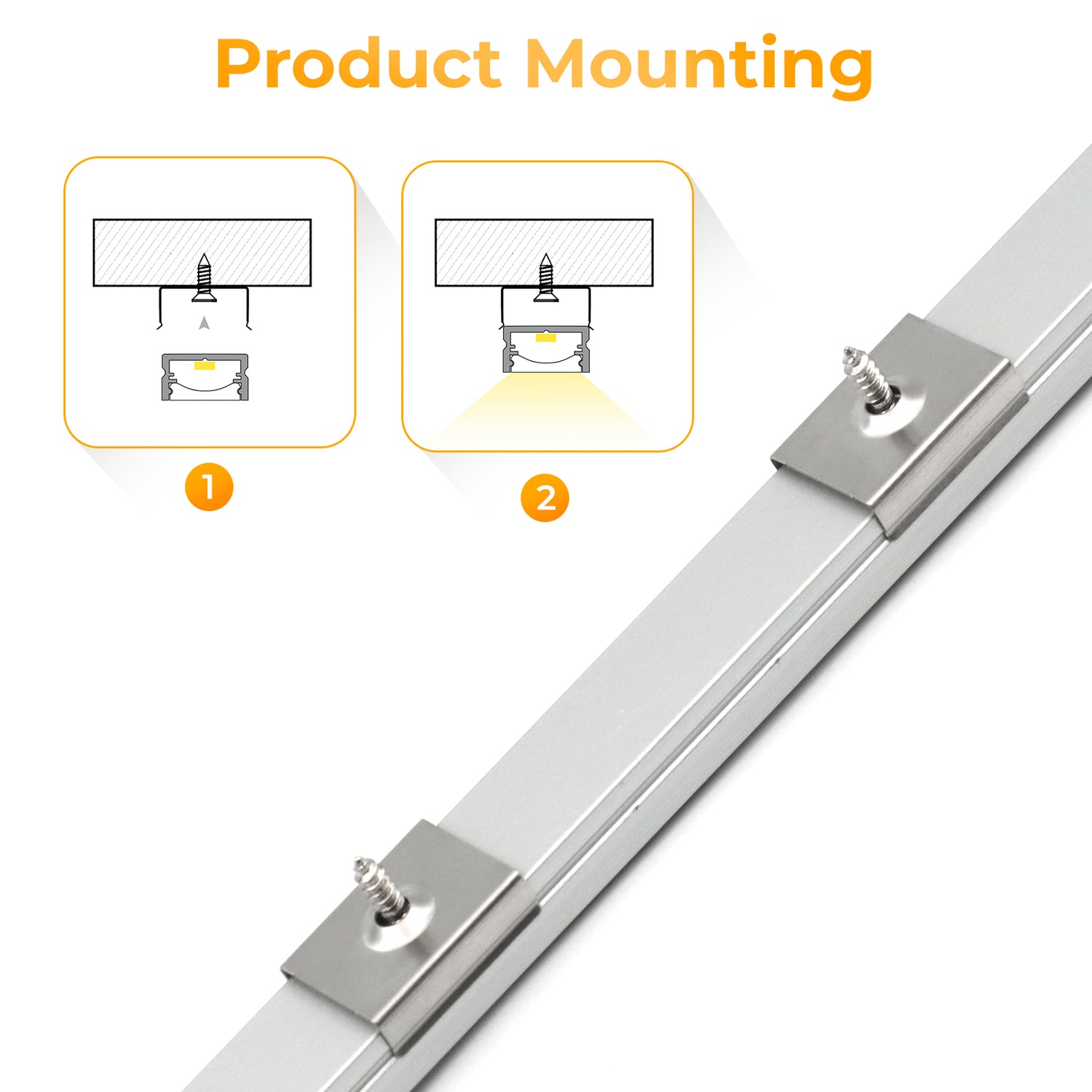 Product Mounting

1

2