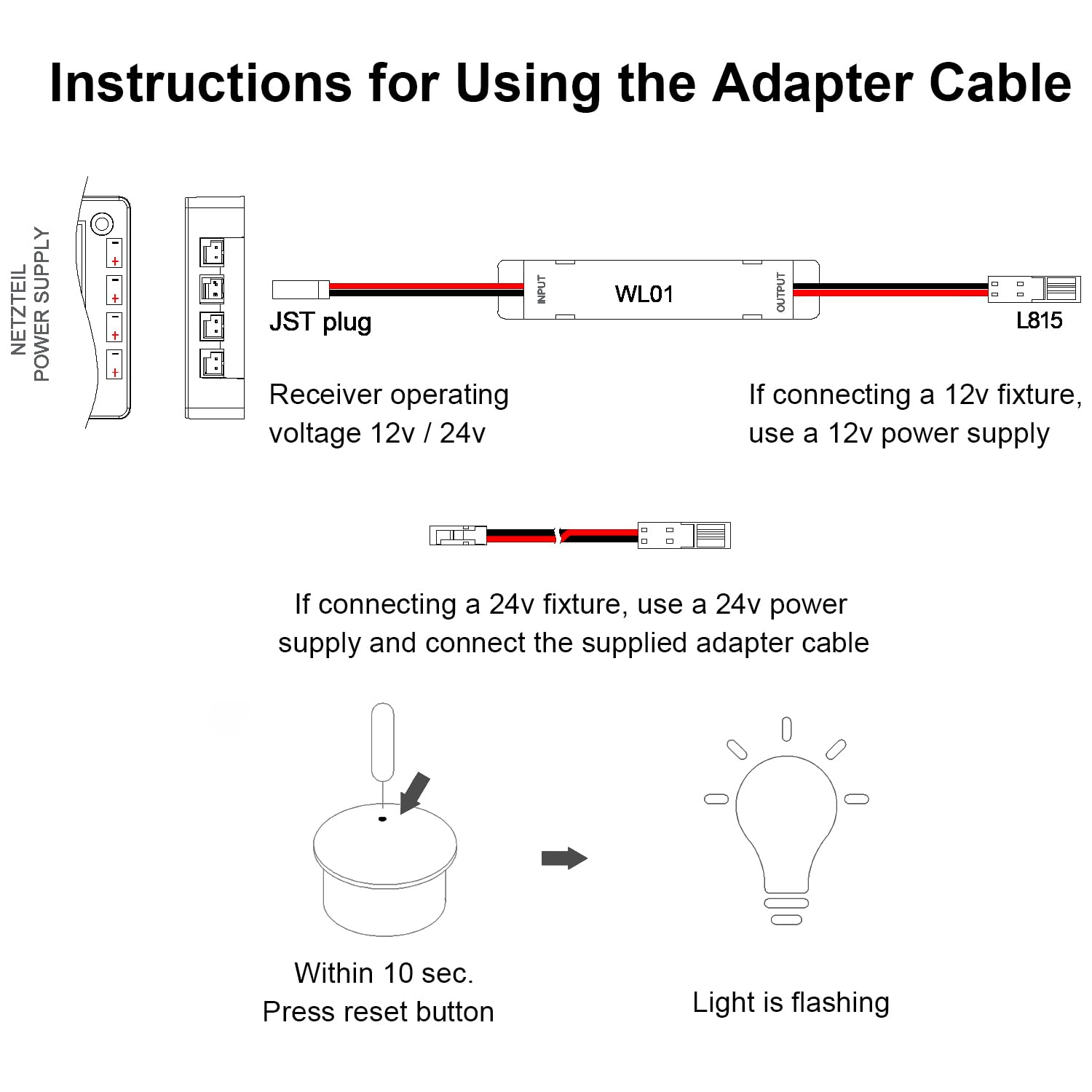 Instructions for Using the Adapter Cable

NETZTEIL
POWER SUPPLY

- + - + - + - +

JST plug

INPUT

WL01

OUTPUT

L815

Receiver operating voltage 12v / 24v

If connecting a 12v fixture, use a 12v power supply

If connecting a 24v fixture, use a 24v power supply and connect the supplied adapter cable

Within 10 sec.
Press reset button

Light is flashing