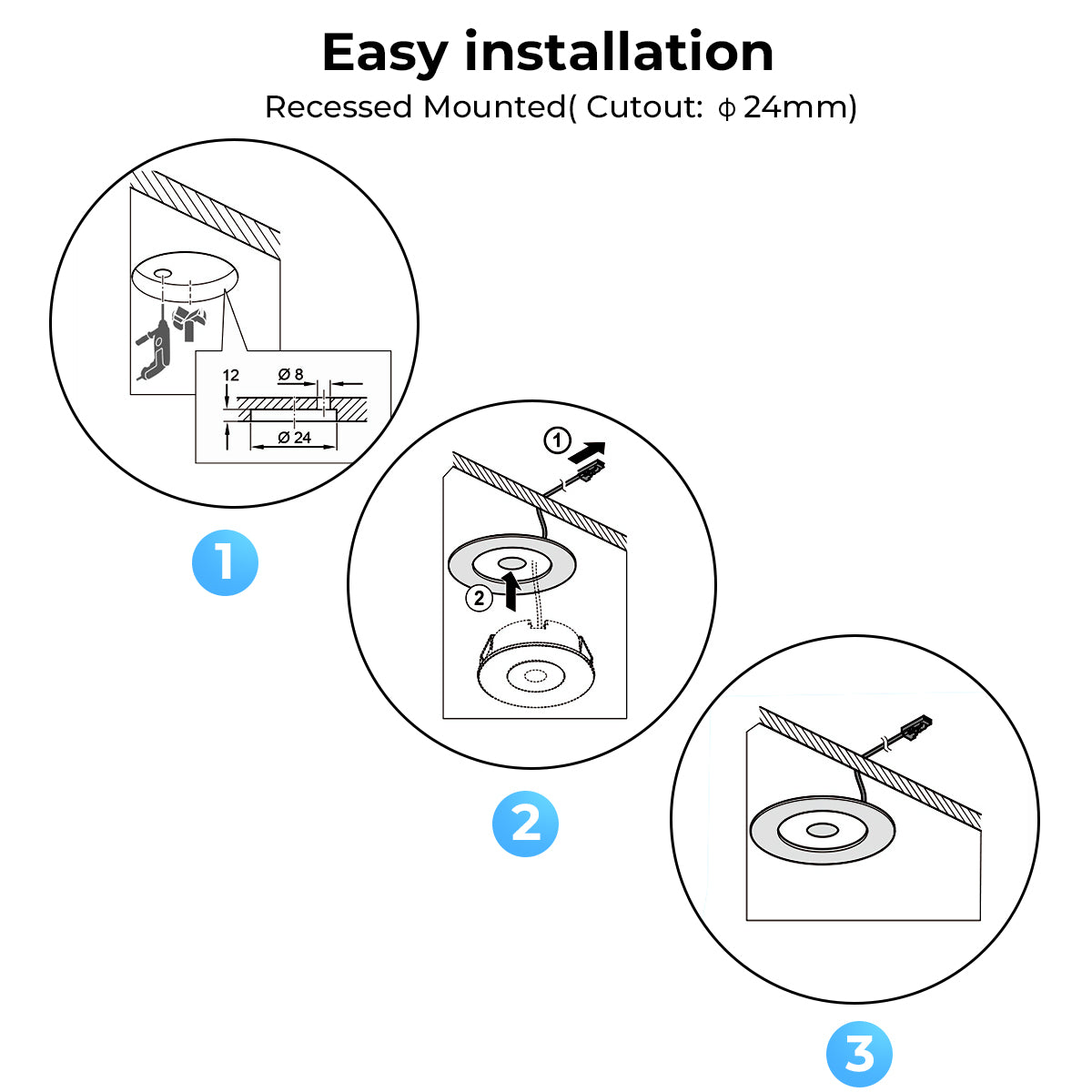 Easy installation

Recessed Mounted( Cutout: ϕ 24mm)

12

Ø 8

Ø 24

1

1

2

2

3