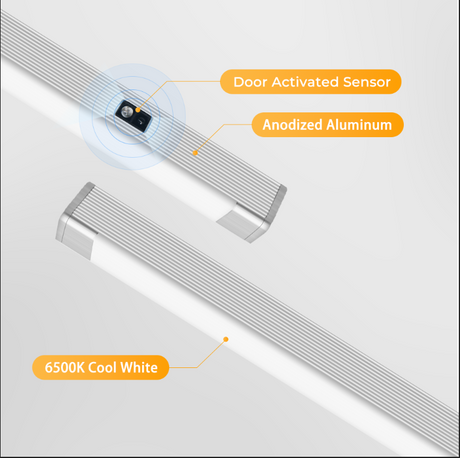 Door Activated Sensor

Anodized Aluminum

6500K Cool White