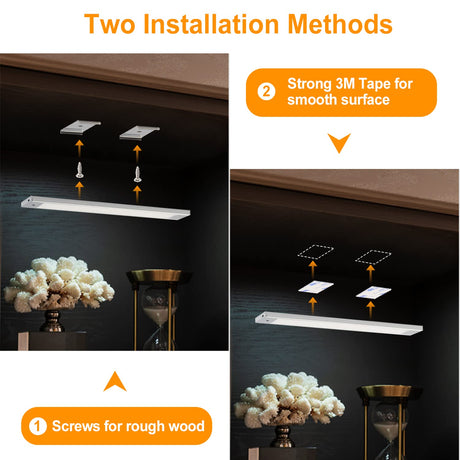 Two Installation Methods

2 Strong 3M Tape for smooth surface

1 Screws for rough wood