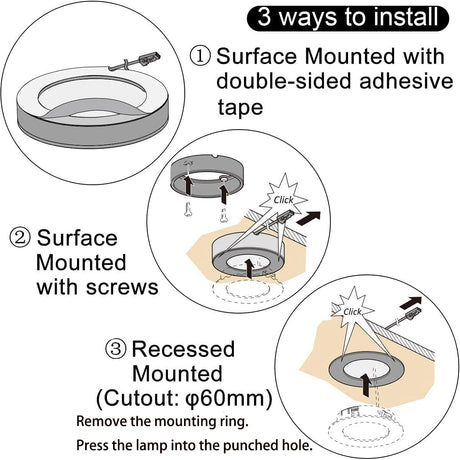 3 ways to install

① Surface Mounted with double-sided adhesive tape

Click

② Surface Mounted with screws

Click

③ Recessed Mounted (Cutout: φ60mm)

Remove the mounting ring.

Press the lamp into the punched hole.