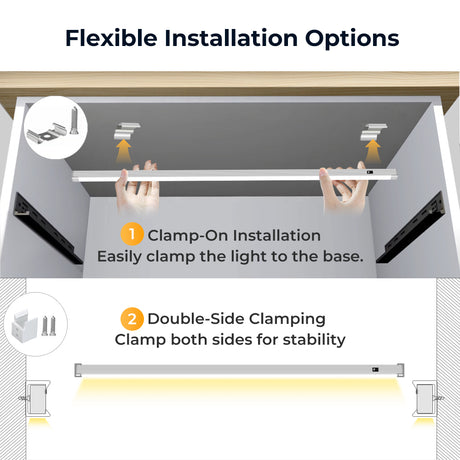 Flexible Installation Options

1 Clamp-On Installation
Easily clamp the light to the base.

2 Double-Side Clamping
Clamp both sides for stability