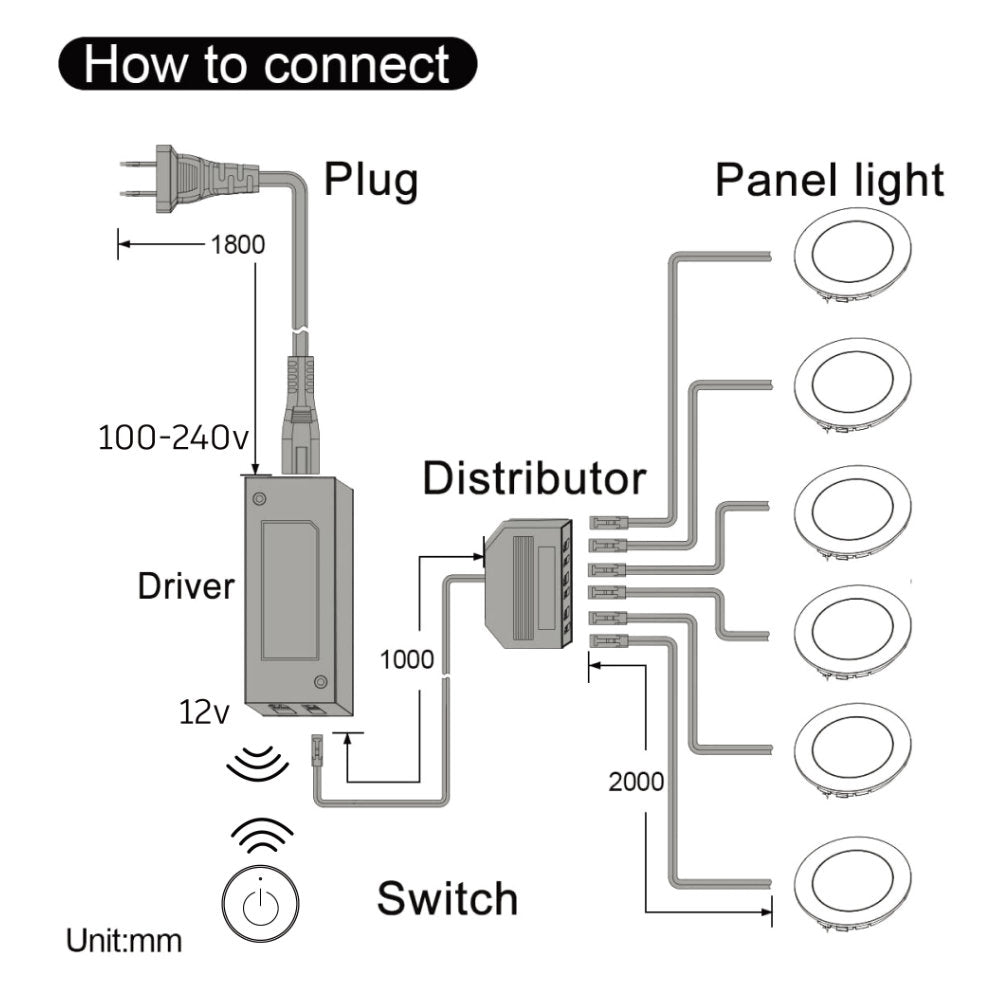 How to connect

Plug

Panel light

1800

100-240v

Distributor

Driver

1000

12v

2000

Switch

Unit:mm