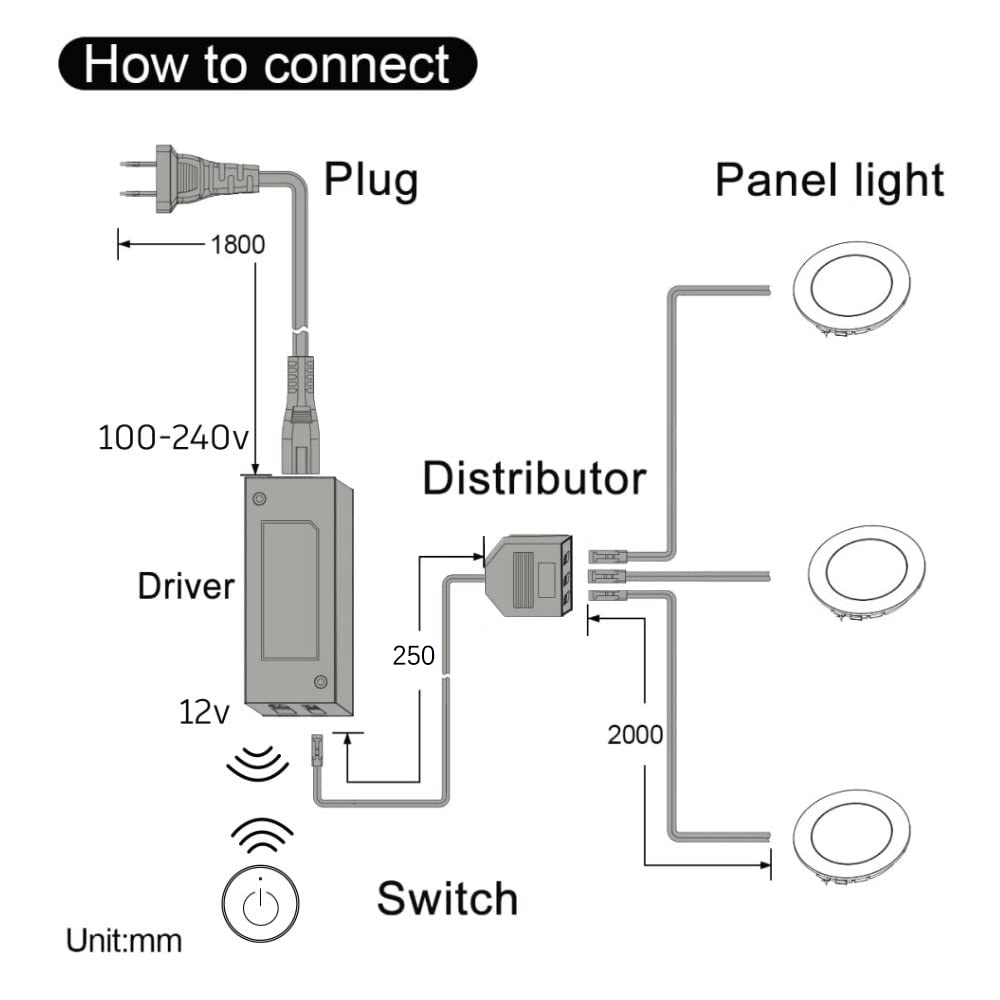 How to connect

Plug

Panel light

1800

100-240v

Distributor

Driver

250

12v

2000

Switch

Unit:mm